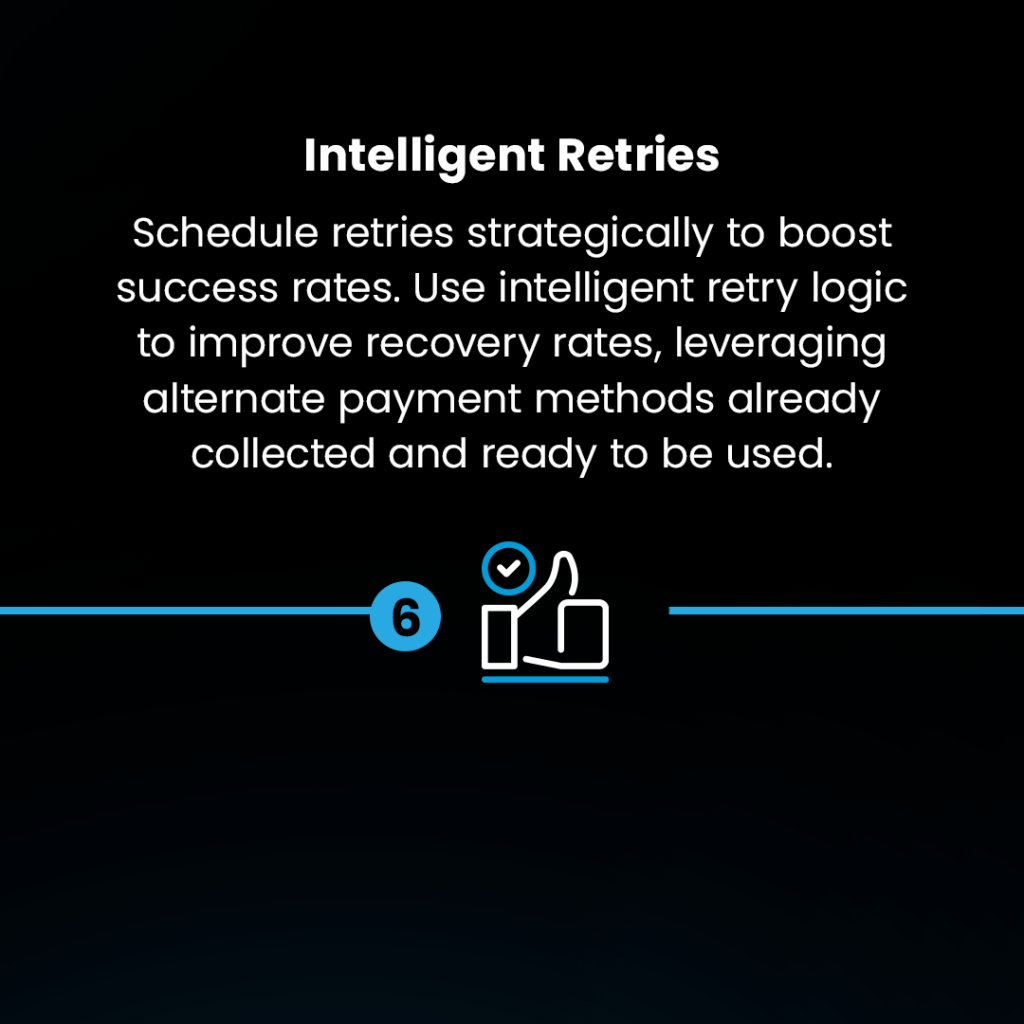 Intelligent Retries

Schedule retries strategically to boost success rates. Use intelligent retry logic to improve recovery rates, leveraging alternate payment methods already collected and ready to be used.

6