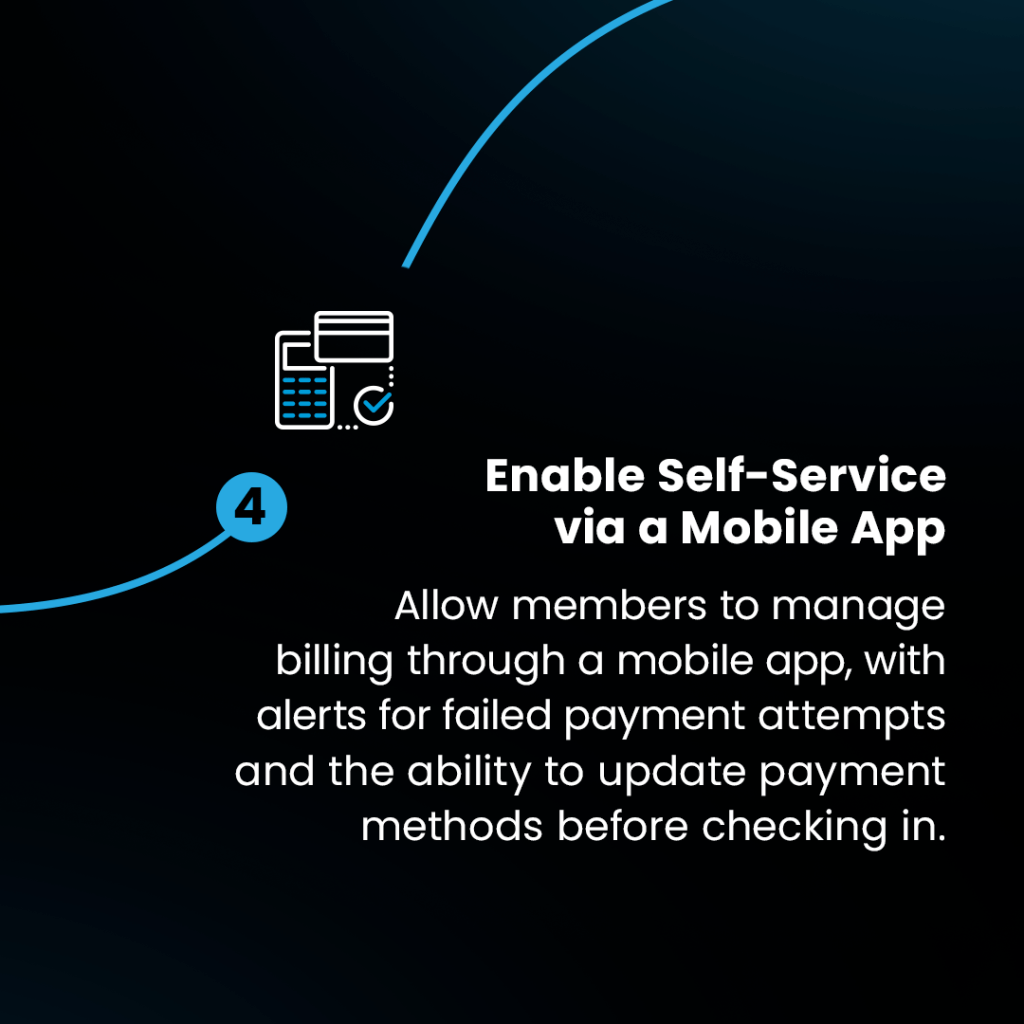 4

Enable Self-Service via a Mobile App

Allow members to manage billing through a mobile app, with alerts for failed payment attempts and the ability to update payment methods before checking in.