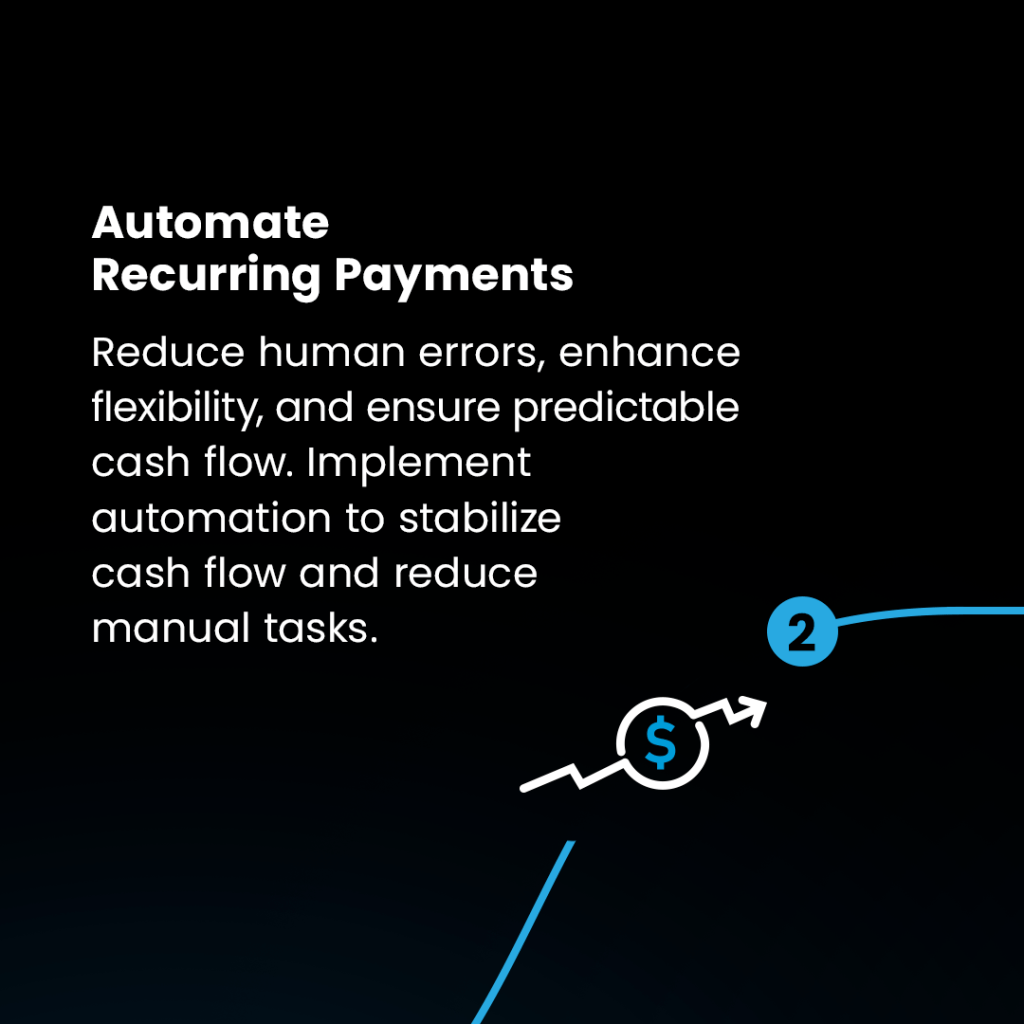 Automate
Recurring Payments

Reduce human errors, enhance flexibility, and ensure predictable cash flow. Implement automation to stabilize cash flow and reduce manual tasks.

2

$