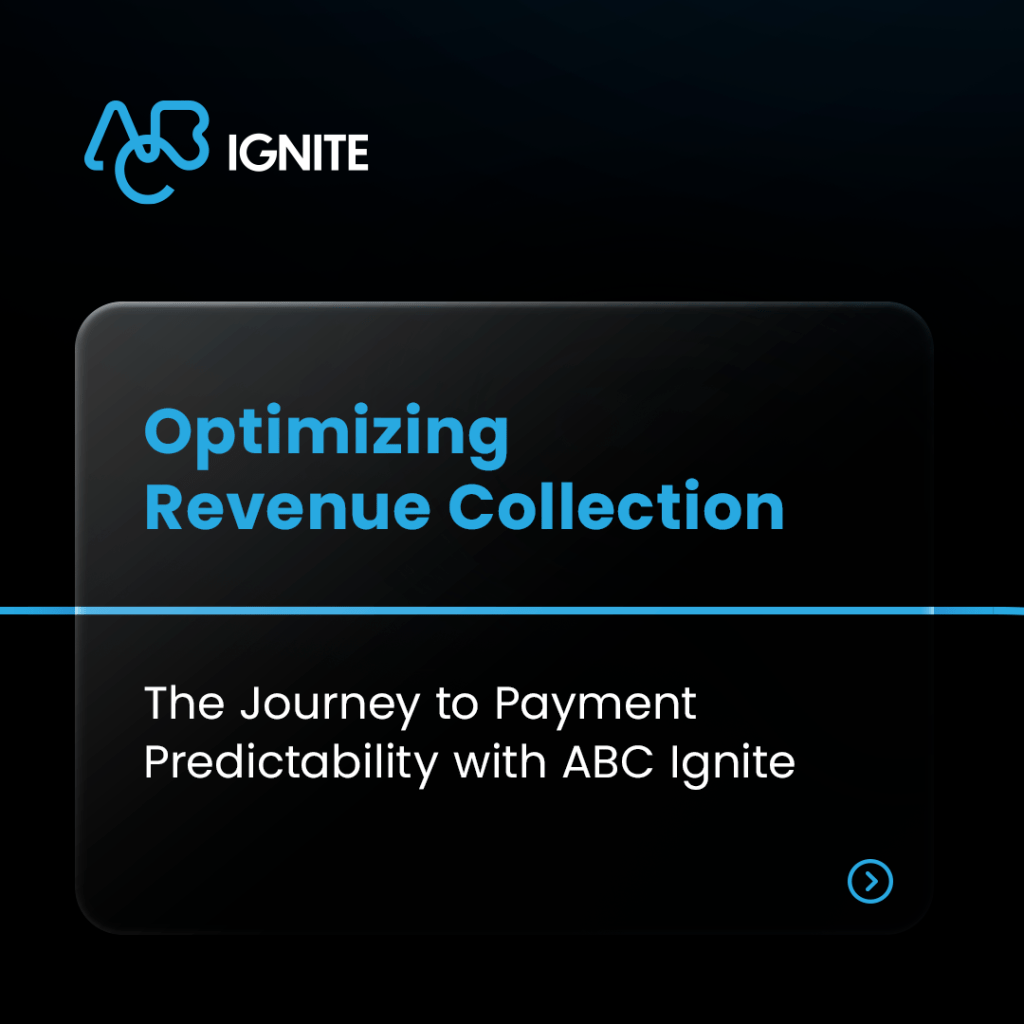 ABC IGNITE

Optimizing Revenue Collection

The Journey to Payment Predictability with ABC Ignite